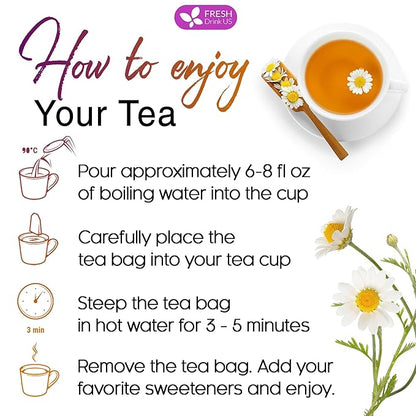 FRESH
Drink US

How to enjoy
Your Tea

90°C

Pour approximately 6-8 fl oz of boiling water into the cup

Carefully place the tea bag into your tea cup

3 min

Steep the tea bag in hot water for 3 - 5 minutes

Remove the tea bag. Add your favorite sweeteners and enjoy.