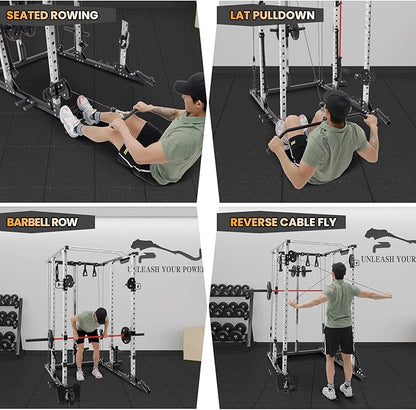 SEATED ROWING

LAT PULLDOWN

BARBELL ROW

UNLEASH YOUR POWER

REVERSE CABLE FLY

UNLEASH YOUR