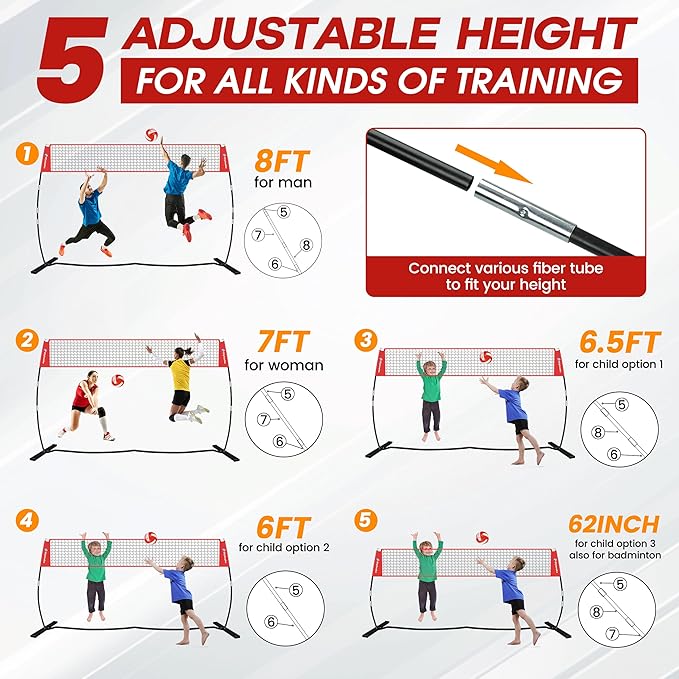 5 ADJUSTABLE HEIGHT
FOR ALL KINDS OF TRAINING

1
8FT
for man
5
7
8
6

Connect various fiber tube to fit your height

2
7FT
for woman
5
7
6

3
6.5FT
for child option 1
5
8
6

4
6FT
for child option 2
5
6

5
62INCH
for child option 3 also for badminton
5
8
7