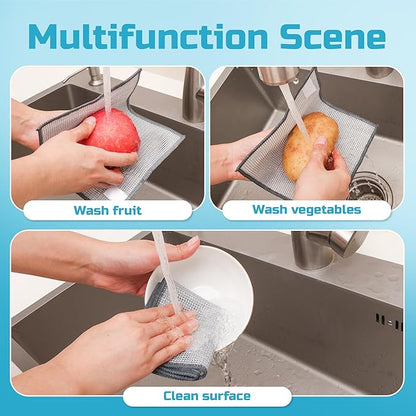 Multifunction Scene

Wash fruit

Wash vegetables

Clean surface