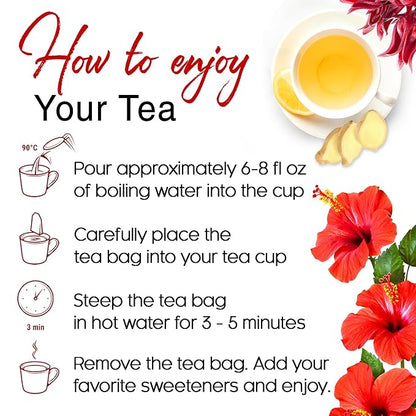 How to enjoy
Your Tea

90°C

Pour approximately 6-8 fl oz of boiling water into the cup

Carefully place the tea bag into your tea cup

3 min

Steep the tea bag in hot water for 3 - 5 minutes

Remove the tea bag. Add your favorite sweeteners and enjoy.