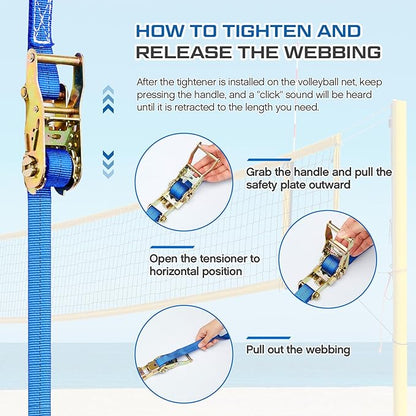 HOW TO TIGHTEN AND RELEASE THE WEBBING

After the tightener is installed on the volleyball net, keep pressing the handle, and a "click" sound will be heard until it is retracted to the length you need.

Grab the handle and pull the safety plate outward

Open the tensioner to horizontal position

Pull out the webbing