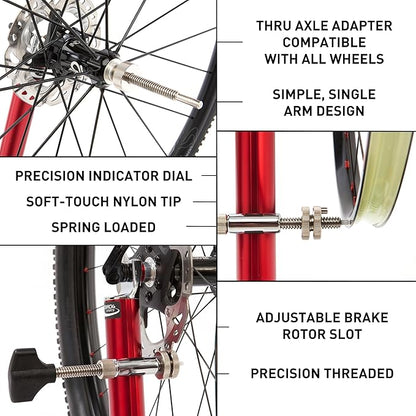 THRU AXLE ADAPTER COMPATIBLE WITH ALL WHEELS

SIMPLE, SINGLE ARM DESIGN

PRECISION INDICATOR DIAL

SOFT-TOUCH NYLON TIP

SPRING LOADED

ADJUSTABLE BRAKE ROTOR SLOT

PRECISION THREADED