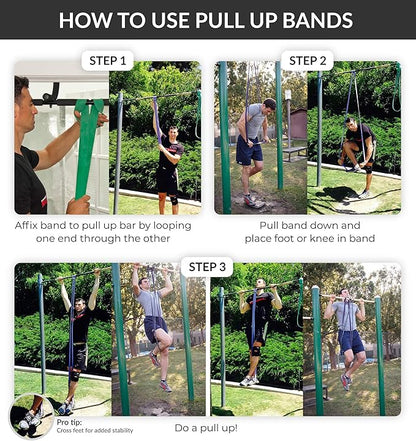 HOW TO USE PULL UP BANDS

STEP 1

Affix band to pull up bar by looping one end through the other

STEP 2

Pull band down and place foot or knee in band

STEP 3

Pro tip:
Cross feet for added stability

Do a pull up!