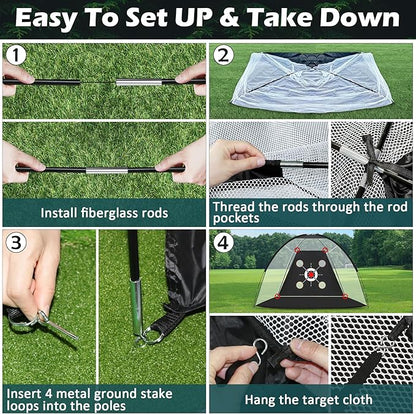 Easy To Set UP & Take Down

1

Install fiberglass rods

2

Thread the rods through the rod pockets

3

Insert 4 metal ground stake loops into the poles

4

Hang the target cloth