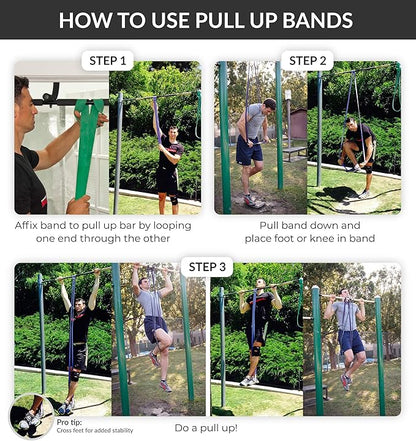 HOW TO USE PULL UP BANDS

STEP 1

Affix band to pull up bar by looping one end through the other

STEP 2

Pull band down and place foot or knee in band

STEP 3

Pro tip:
Cross feet for added stability

Do a pull up!